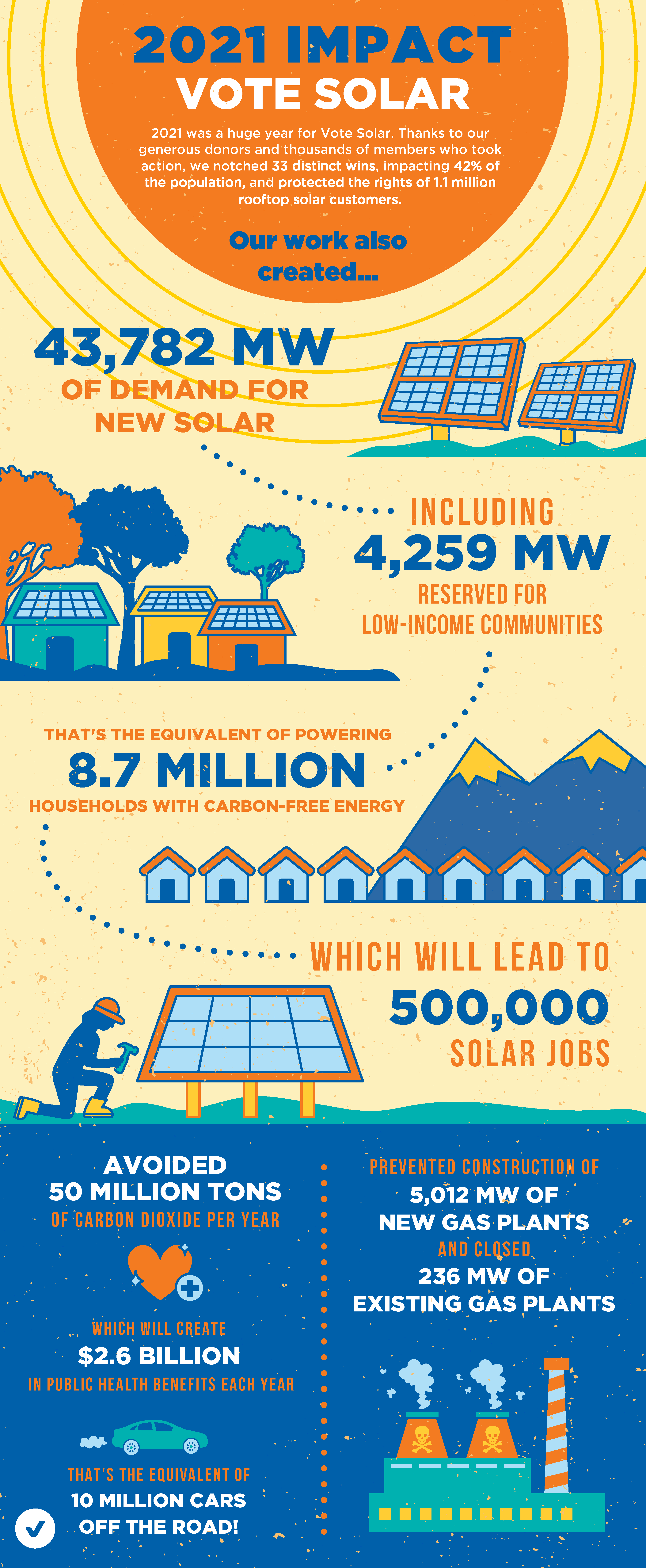 2021 IMPACT
VOTE SOLAR

2021 was a huge year for Vote Solar. Thanks to our generous donors and thousands of members who took action, we notched 33 distinct wins, impacting 42% of the population, and protected the rights of 1.1 million rooftop solar customers.

Our work also created...

43,782 MW
OF DEMAND FOR NEW SOLAR

INCLUDING
4,259 MW
RESERVED FOR LOW-INCOME COMMUNITIES

THAT'S THE EQUIVALENT OF POWERING
8.7 MILLION
HOUSEHOLDS WITH CARBON-FREE ENERGY

WHICH WILL LEAD TO
500,000
SOLAR JOBS

AVOIDED
50 MILLION TONS
OF CARBON DIOXIDE PER YEAR

WHICH WILL CREATE
$2.6 BILLION
IN PUBLIC HEALTH BENEFITS EACH YEAR

THAT'S THE EQUIVALENT OF
10 MILLION CARS
OFF THE ROAD!

PREVENTED CONSTRUCTION OF
5,012 MW OF
NEW GAS PLANTS
AND CLOSED
236 MW OF
EXISTING GAS PLANTS