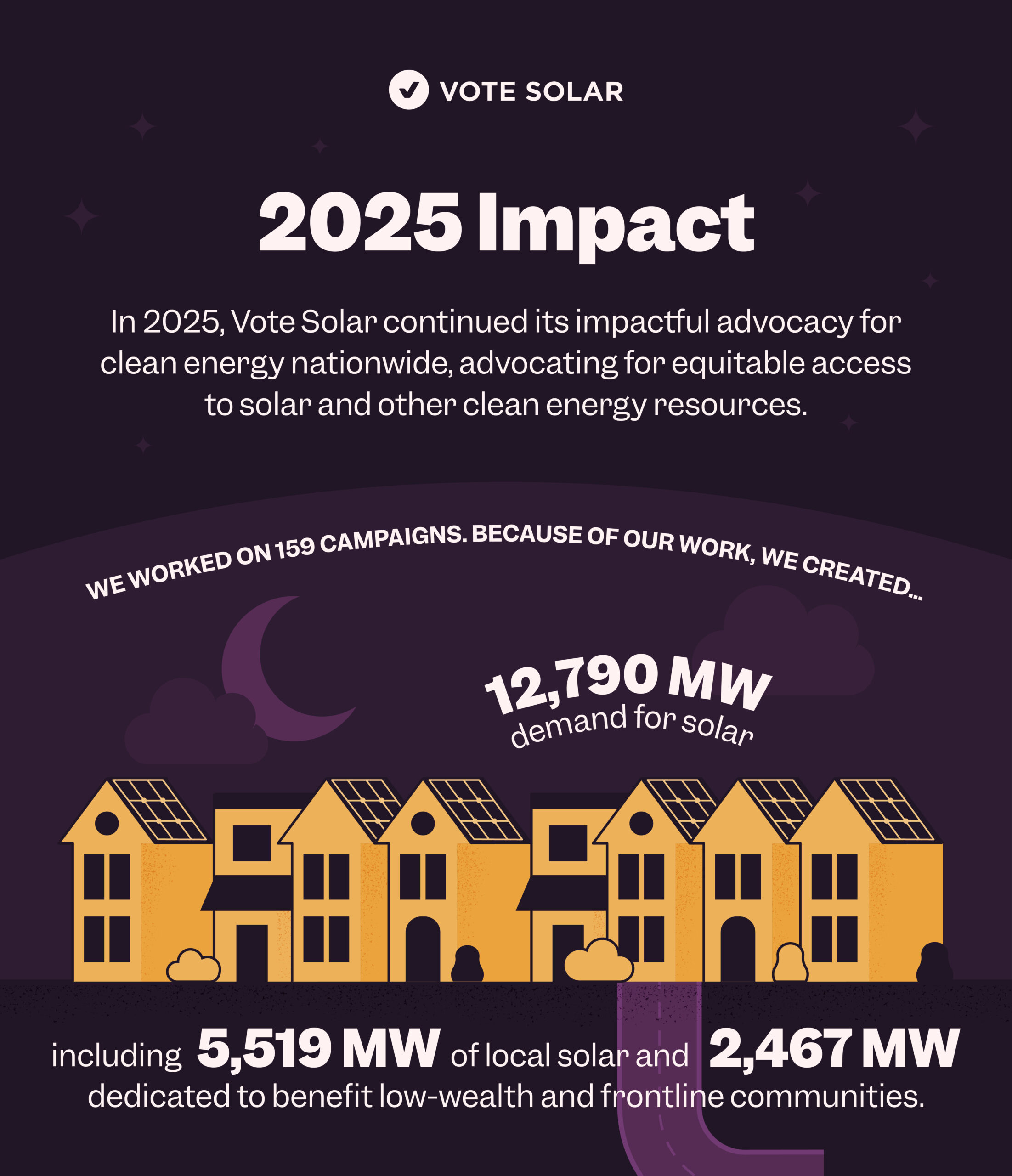 VOTE SOLAR

2025 Impact

In 2025, Vote Solar continued its impactful advocacy for clean energy nationwide, advocating for equitable access to solar and other clean energy resources.

WE WORKED ON 159 CAMPAIGNS. BECAUSE OF OUR WORK, WE CREATED...

12,790 MW
demand for solar

including 5,519 MW of local solar and 2,467 MW dedicated to benefit low-wealth and frontline communities.