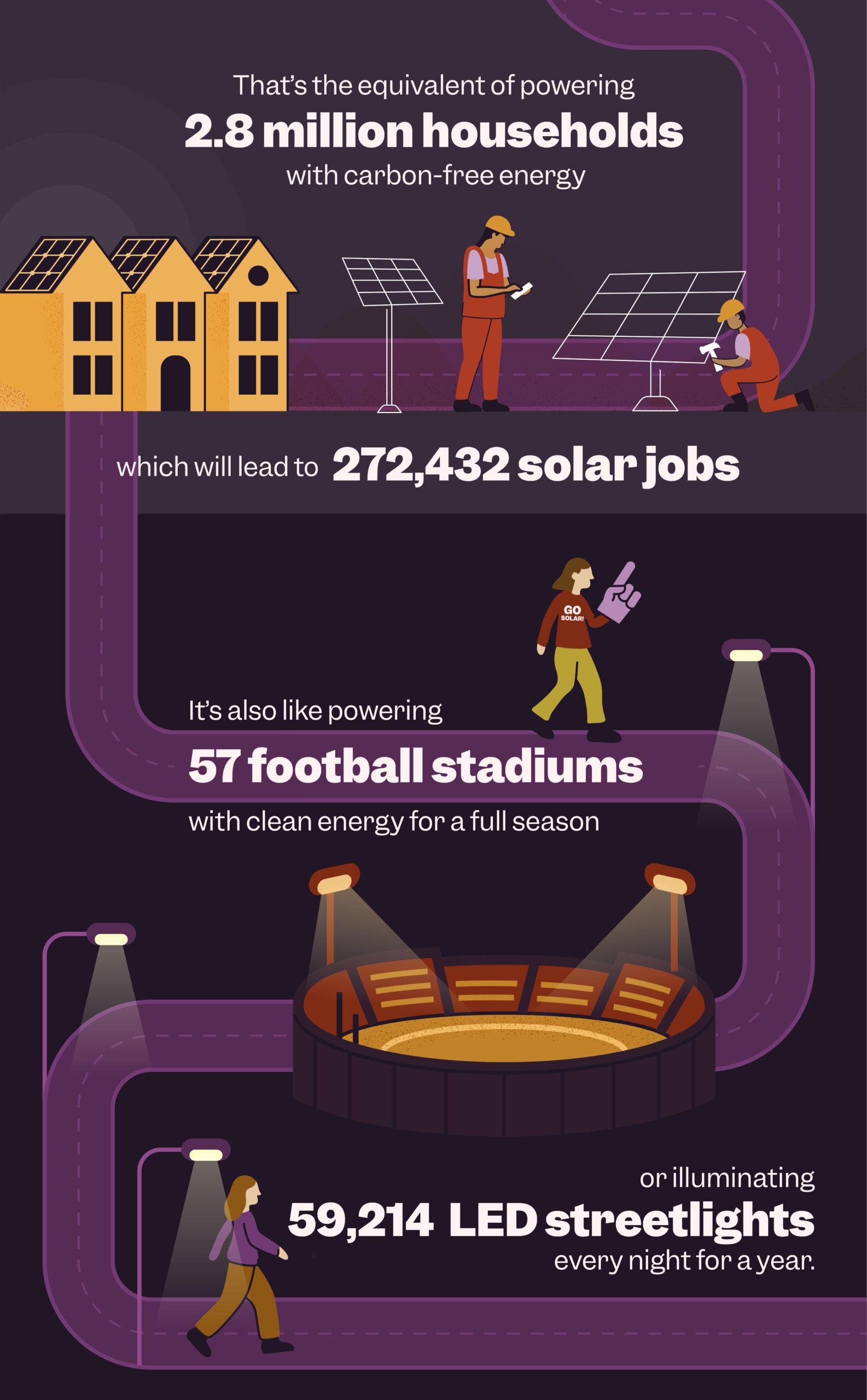 That's the equivalent of powering
2.8 million households
with carbon-free energy

which will lead to 272,432 solar jobs

GO SOLAR!

It's also like powering
57 football stadiums
with clean energy for a full season

or illuminating
59,214 LED streetlights
every night for a year.