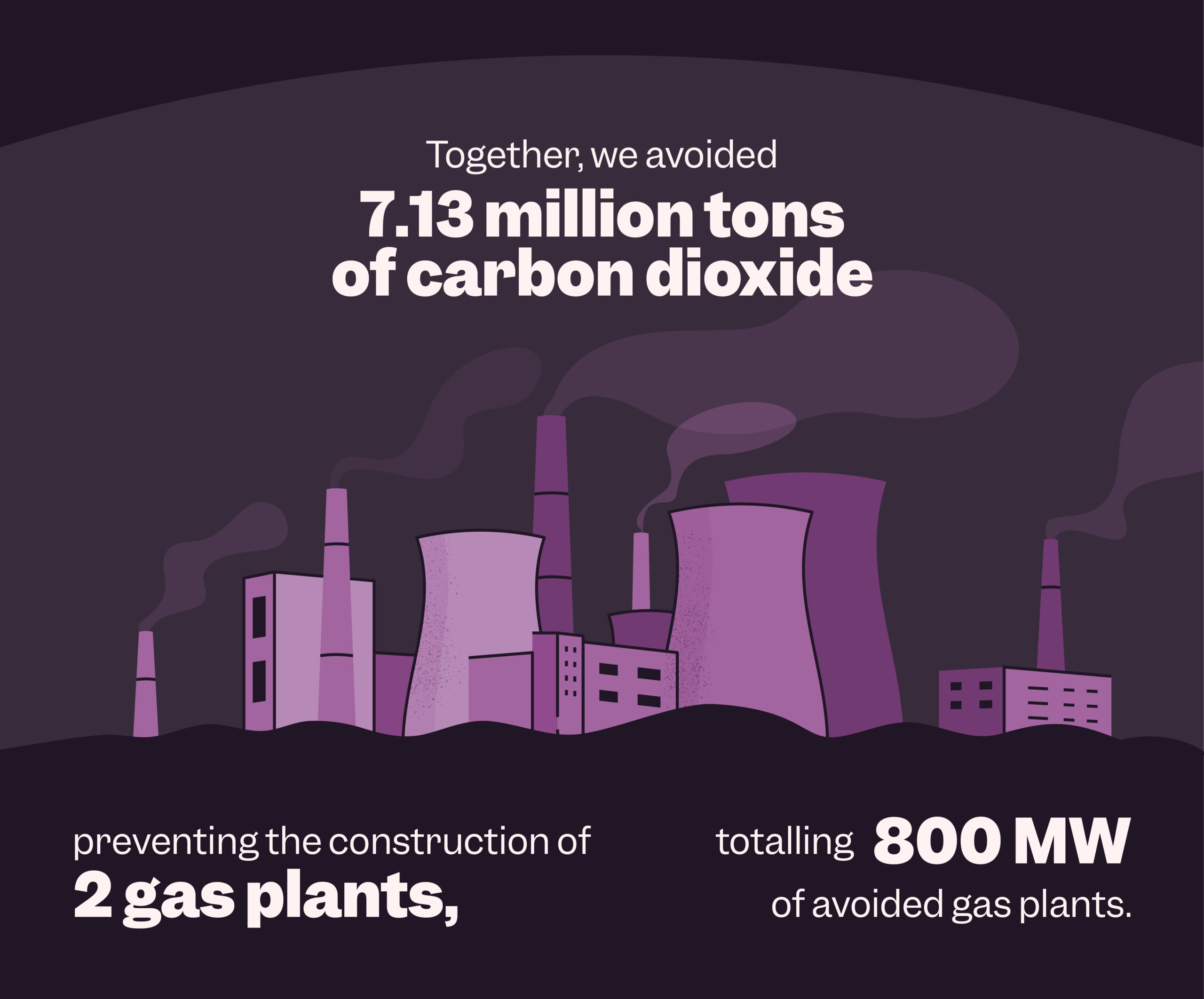 Together, we avoided
7.13 million tons of carbon dioxide

preventing the construction of
2 gas plants,

totalling 800 MW
of avoided gas plants.